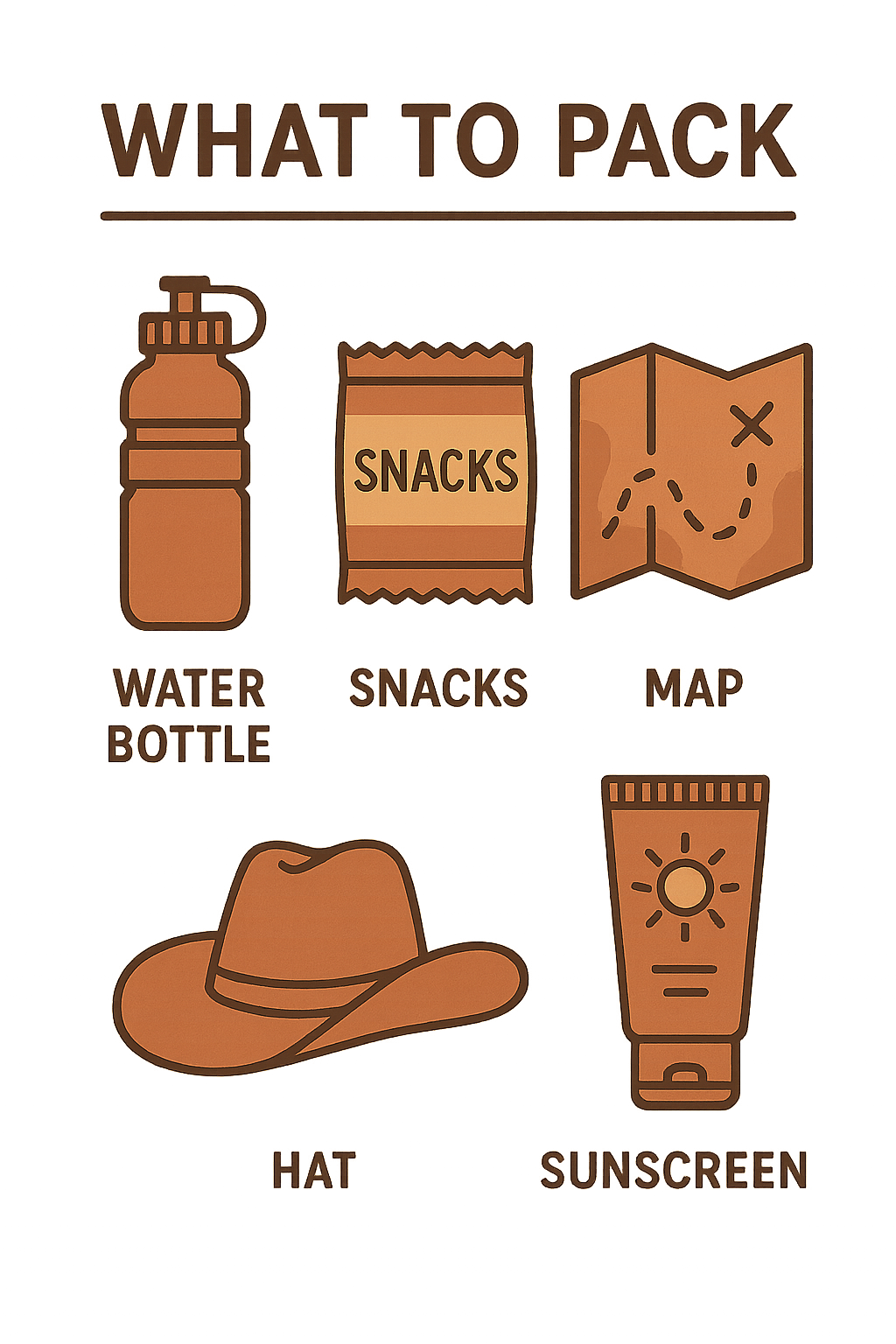 WHAT TO PACK

SNACKS

WATER BOTTLE

SNACKS

MAP

HAT

SUNSCREEN