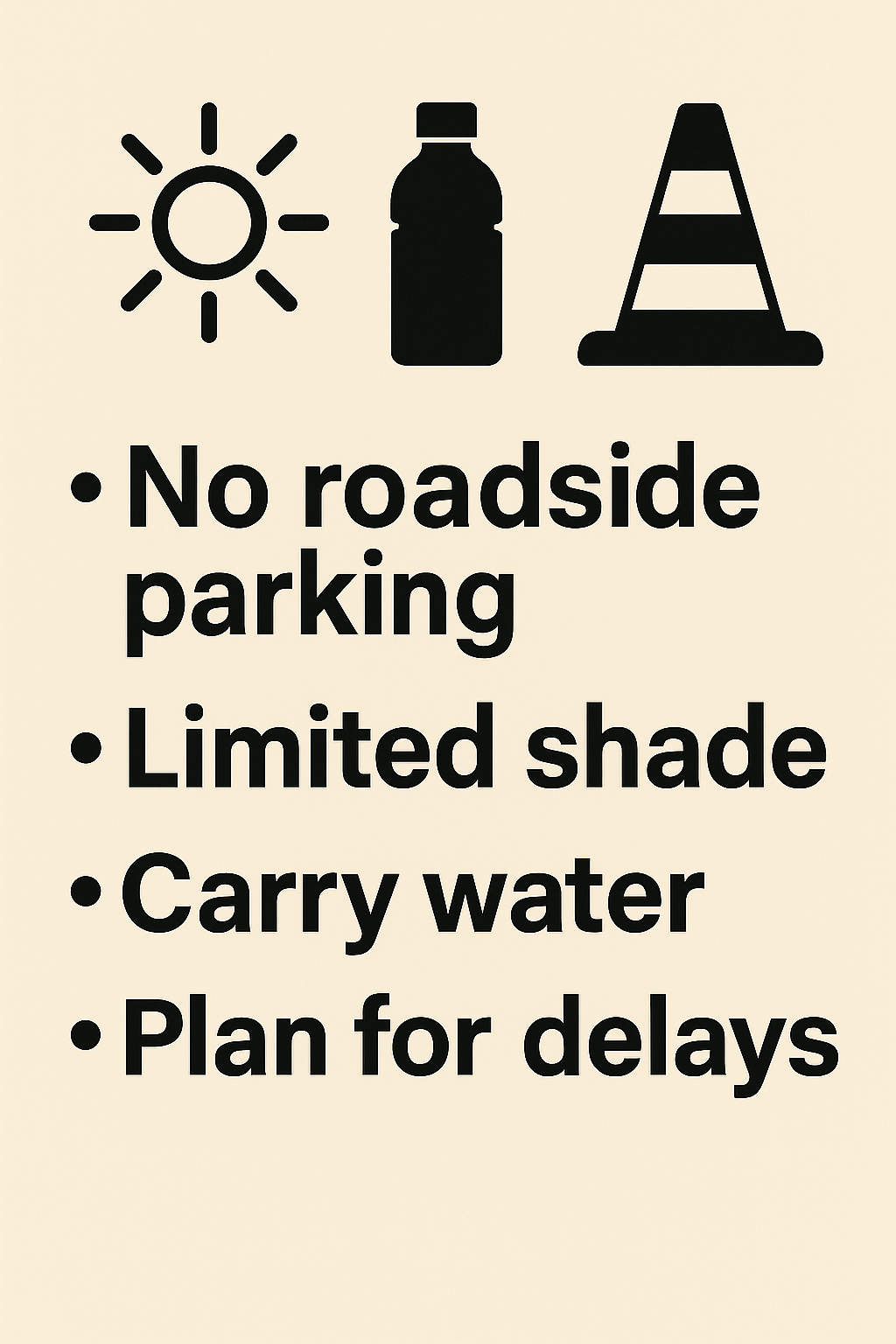 • No roadside parking
• Limited shade
• Carry water
• Plan for delays