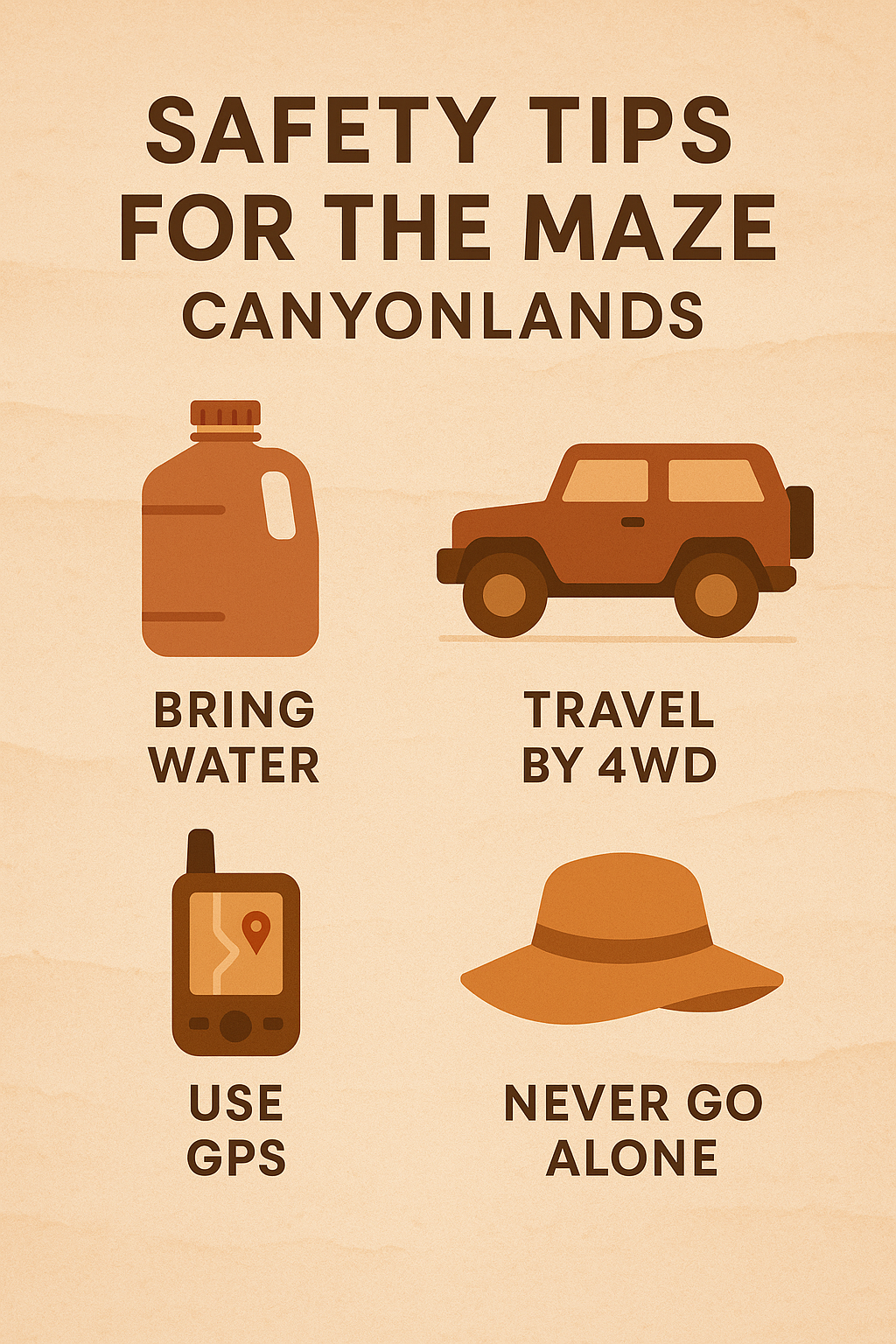 SAFETY TIPS FOR THE MAZE
CANYONLANDS

BRING WATER

TRAVEL BY 4WD

USE GPS

NEVER GO ALONE