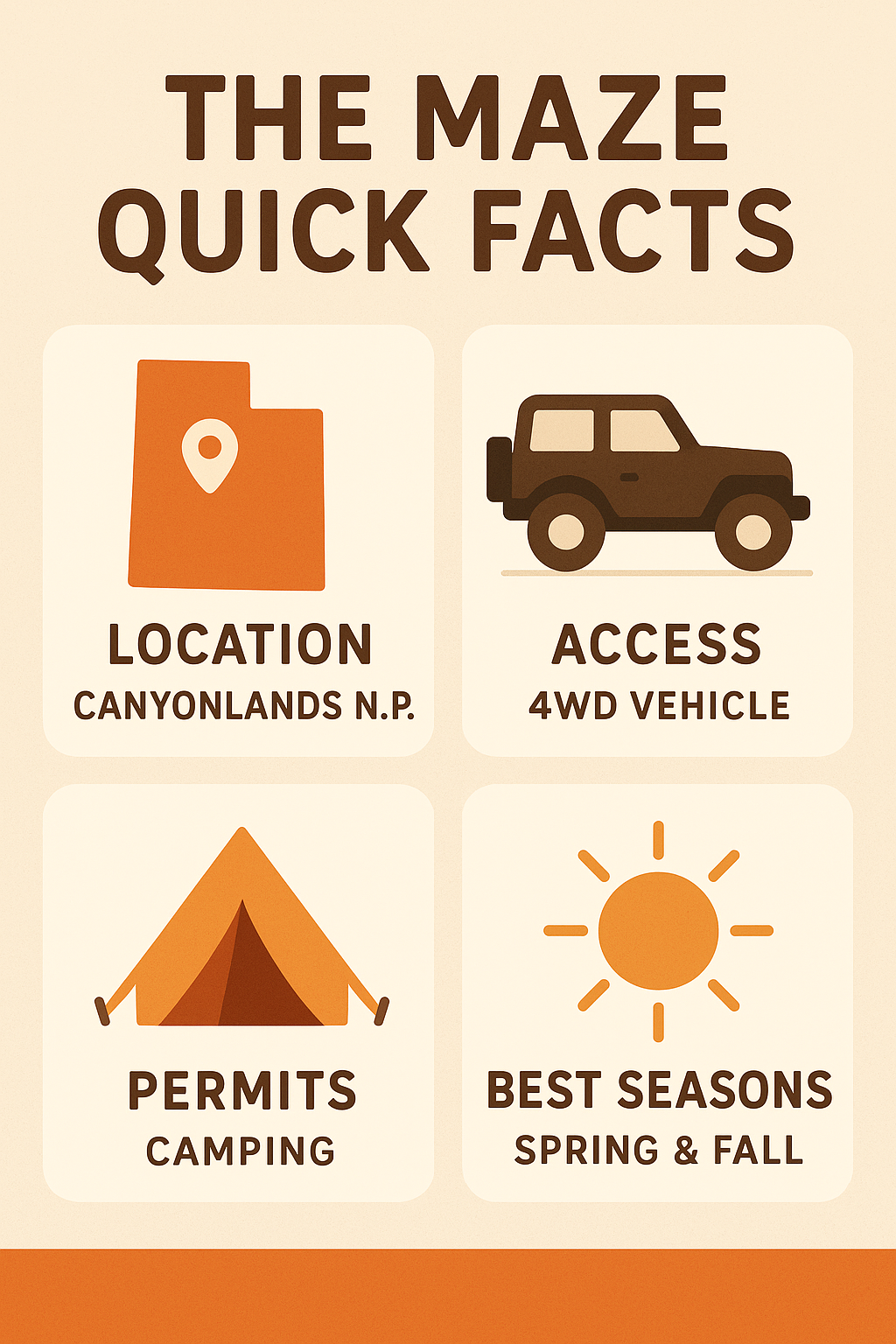 THE MAZE
QUICK FACTS

LOCATION
CANYONLANDS N.P.

ACCESS
4WD VEHICLE

PERMITS
CAMPING

BEST SEASONS
SPRING & FALL