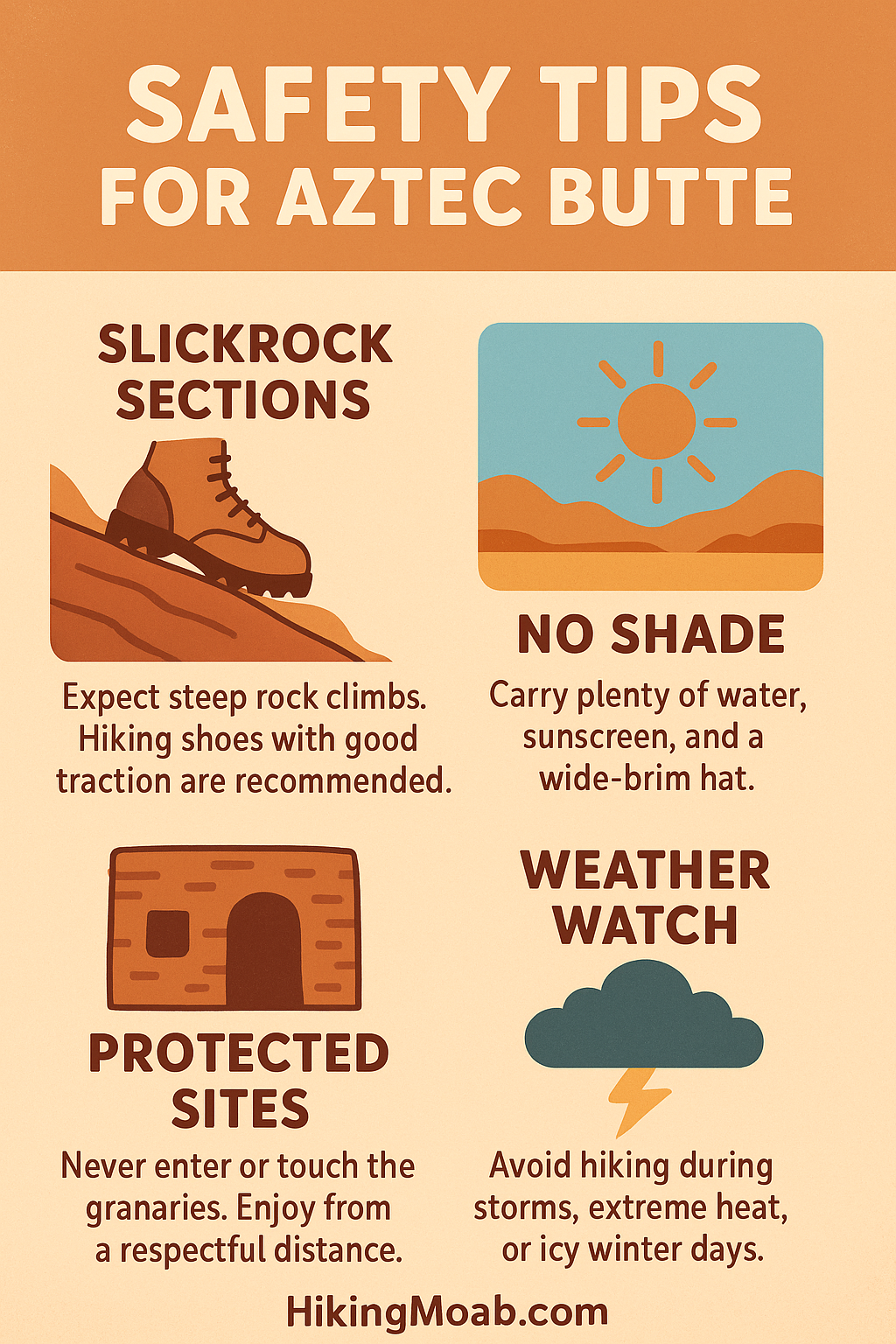 SAFETY TIPS FOR AZTEC BUTTE

SLICKROCK SECTIONS

Expect steep rock climbs. Hiking shoes with good traction are recommended.

NO SHADE

Carry plenty of water, sunscreen, and a wide-brim hat.

PROTECTED SITES

Never enter or touch the granaries. Enjoy from a respectful distance.

WEATHER WATCH

Avoid hiking during storms, extreme heat, or icy winter days.

HikingMoab.com